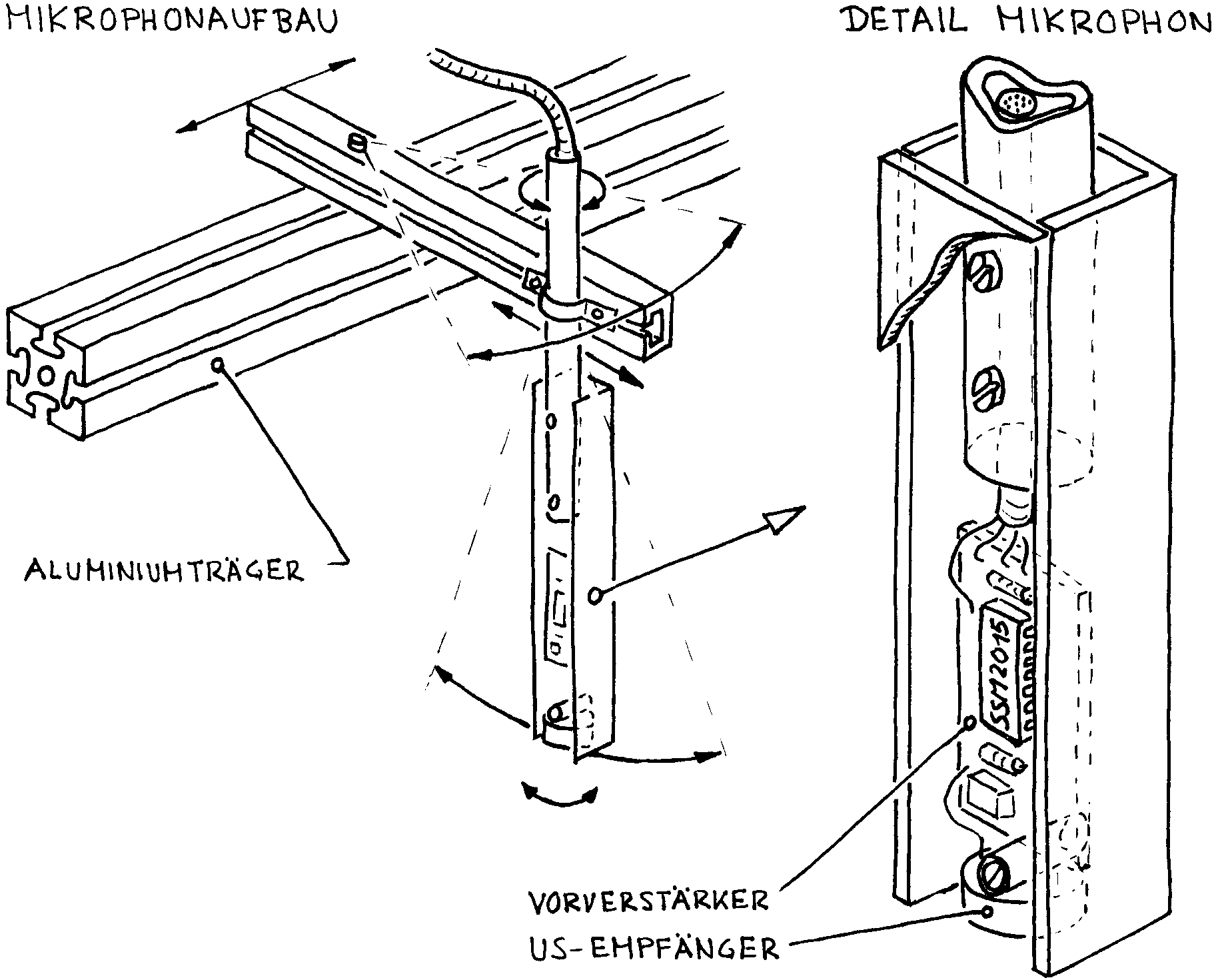 MIKROPHONAUFBAU

DETAIL MIKROPHON

ALUMINIUMTRÄGER

SSM2015

VORVERSTÄRKER

US-EMPFÄNGER